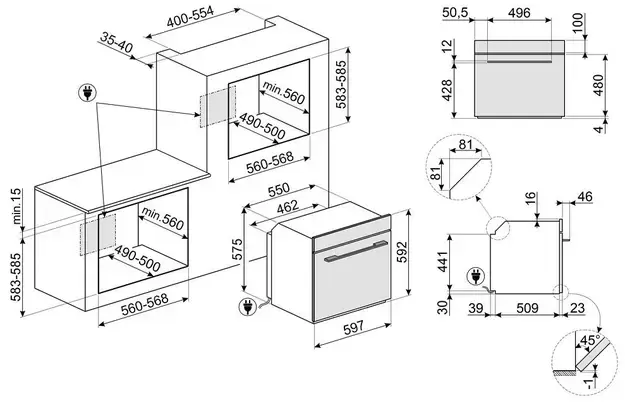 400-554
35-40
583-585
min.560
490-500
560-568
min.15
583-585
min.560
490-500
560-568
550
462
575
592
597
50,5
496
100
12
428
480
4
81
81
16
46
441
30
39
509
23
45°
-1